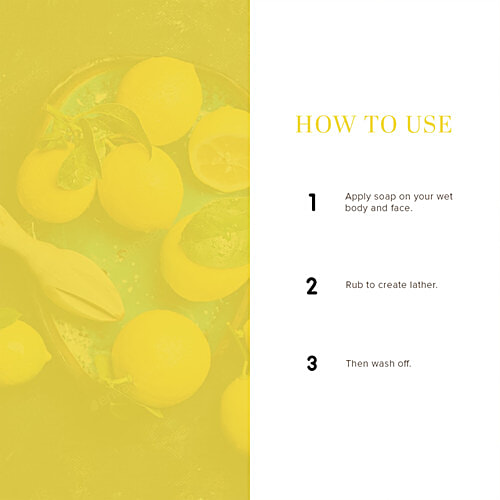 HOW TO USE

1 Apply soap on your wet body and face.

2 Rub to create lather.

3 Then wash off.