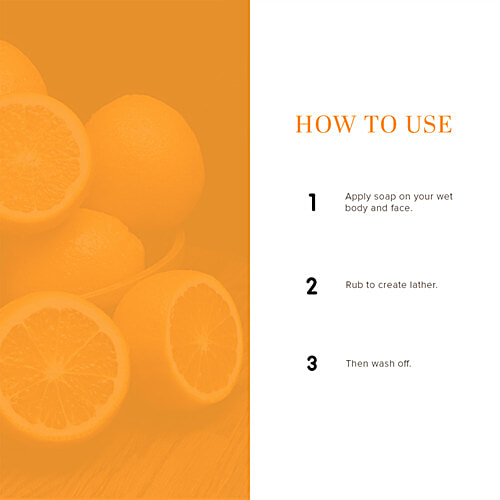 HOW TO USE

1 Apply soap on your wet body and face.

2 Rub to create lather.

3 Then wash off.