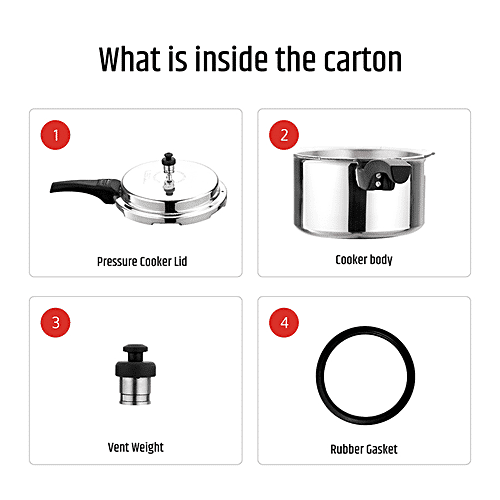 What is inside the carton

1

Pressure Cooker Lid

2

Cooker body

3

Vent Weight

4

Rubber Gasket