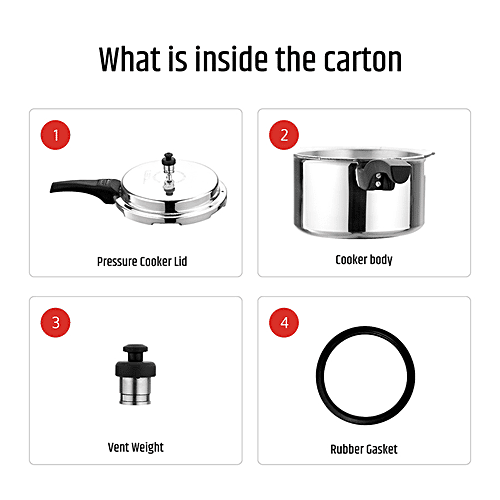 What is inside the carton

1

Pressure Cooker Lid

2

Cooker body

3

Vent Weight

4

Rubber Gasket