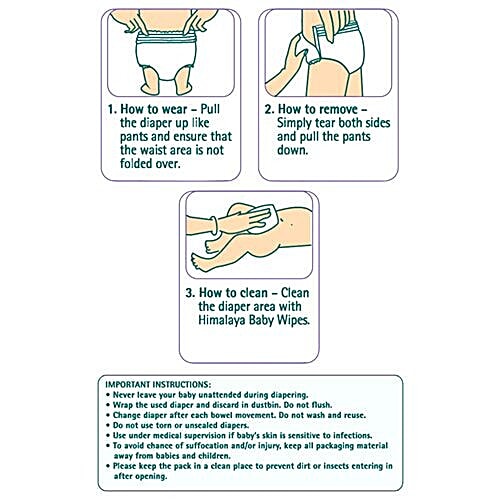 1. How to wear – Pull the diaper up like pants and ensure that the waist area is not folded over.

2. How to remove – Simply tear both sides and pull the pants down.

3. How to clean – Clean the diaper area with Himalaya Baby Wipes.

IMPORTANT INSTRUCTIONS:
• Never leave your baby unattended during diapering.
• Wrap the used diaper and discard in dustbin. Do not flush.
• Change diaper after each bowel movement. Do not wash and reuse.
• Do not use torn or unsealed diapers.
• Use under medical supervision if baby's skin is sensitive to infections.
• To avoid chance of suffocation and/or injury, keep all packaging material away from babies and children.
• Please keep the pack in a clean place to prevent dirt or insects entering in after opening.