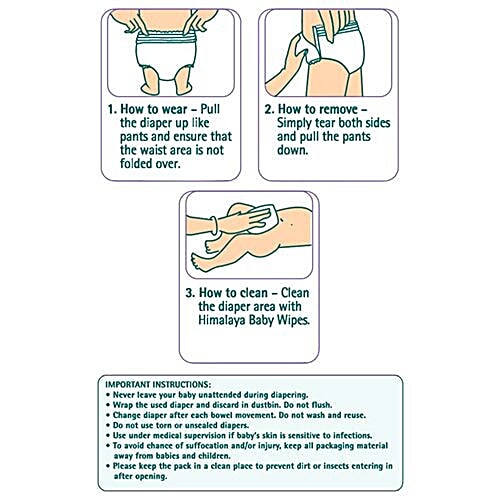 1. How to wear – Pull the diaper up like pants and ensure that the waist area is not folded over.

2. How to remove – Simply tear both sides and pull the pants down.

3. How to clean – Clean the diaper area with Himalaya Baby Wipes.

IMPORTANT INSTRUCTIONS:
• Never leave your baby unattended during diapering.
• Wrap the used diaper and discard in dustbin. Do not flush.
• Change diaper after each bowel movement. Do not wash and reuse.
• Do not use torn or unsealed diapers.
• Use under medical supervision if baby's skin is sensitive to infections.
• To avoid chance of suffocation and/or injury, keep all packaging material away from babies and children.
• Please keep the pack in a clean place to prevent dirt or insects entering in after opening.