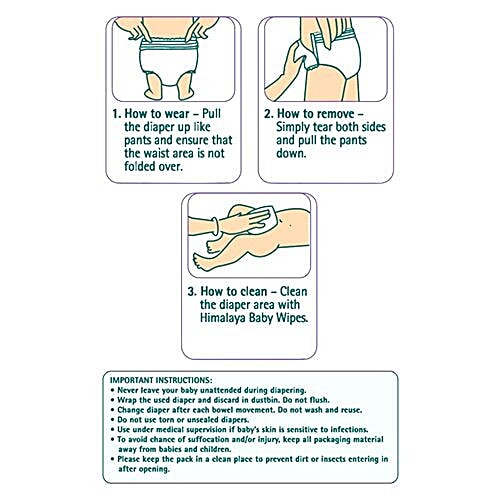 1. How to wear – Pull the diaper up like pants and ensure that the waist area is not folded over.

2. How to remove – Simply tear both sides and pull the pants down.

3. How to clean – Clean the diaper area with Himalaya Baby Wipes.

IMPORTANT INSTRUCTIONS:
• Never leave your baby unattended during diapering.
• Wrap the used diaper and discard in dustbin. Do not flush.
• Change diaper after each bowel movement. Do not wash and reuse.
• Do not use torn or unsealed diapers.
• Use under medical supervision if baby's skin is sensitive to infections.
• To avoid chance of suffocation and/or injury, keep all packaging material away from babies and children.
• Please keep the pack in a clean place to prevent dirt or insects entering in after opening.