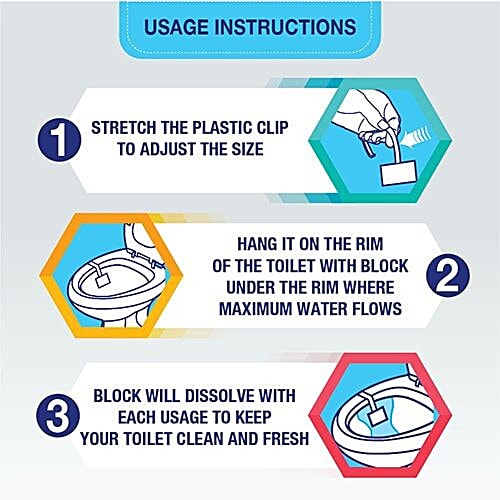 USAGE INSTRUCTIONS

1 STRETCH THE PLASTIC CLIP TO ADJUST THE SIZE

HANG IT ON THE RIM OF THE TOILET WITH BLOCK UNDER THE RIM WHERE MAXIMUM WATER FLOWS 2

3 BLOCK WILL DISSOLVE WITH EACH USAGE TO KEEP YOUR TOILET CLEAN AND FRESH