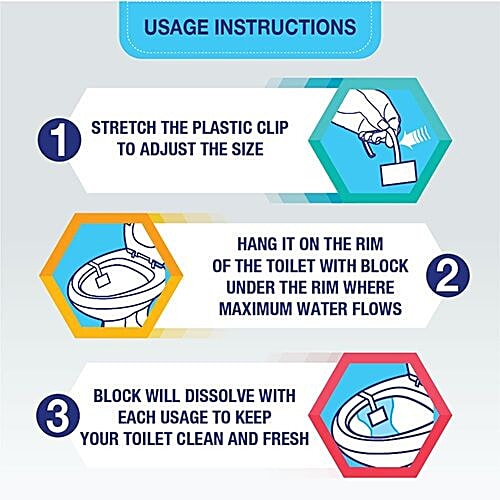 USAGE INSTRUCTIONS

1 STRETCH THE PLASTIC CLIP TO ADJUST THE SIZE

HANG IT ON THE RIM OF THE TOILET WITH BLOCK UNDER THE RIM WHERE MAXIMUM WATER FLOWS 2

3 BLOCK WILL DISSOLVE WITH EACH USAGE TO KEEP YOUR TOILET CLEAN AND FRESH