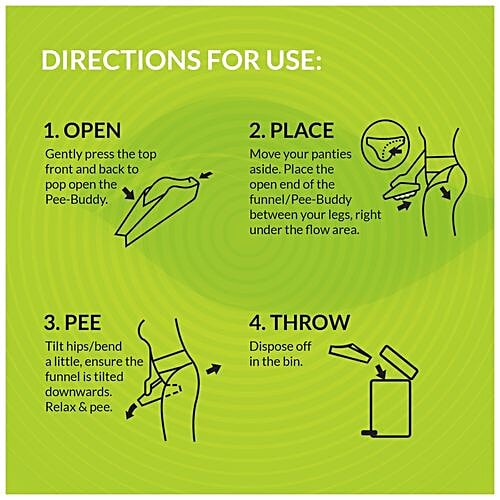 DIRECTIONS FOR USE:

1. OPEN
Gently press the top front and back to pop open the Pee-Buddy.

2. PLACE
Move your panties aside. Place the open end of the funnel/Pee-Buddy between your legs, right under the flow area.

3. PEE
Tilt hips/bend a little, ensure the funnel is tilted downwards. Relax & pee.

4. THROW
Dispose off in the bin.