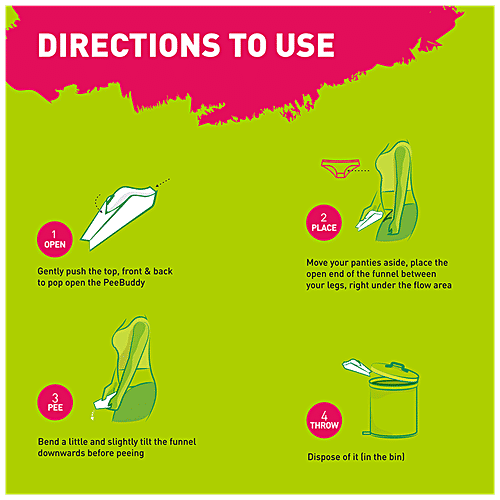 DIRECTIONS TO USE

1
OPEN

Gently push the top, front & back to pop open the PeeBuddy

2
PLACE

Move your panties aside, place the open end of the funnel between your legs, right under the flow area

3
PEE

Bend a little and slightly tilt the funnel downwards before peeing

4
THROW

Dispose of it (in the bin)