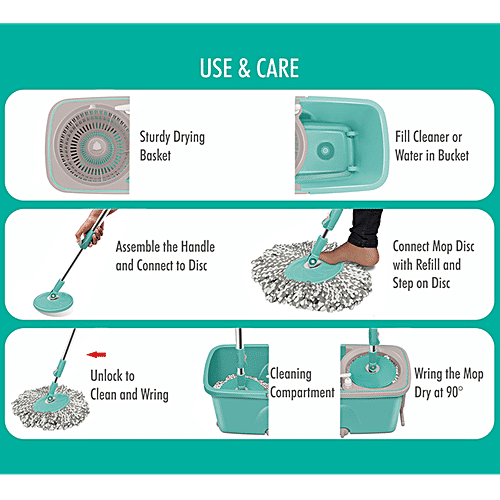 USE & CARE

Sturdy Drying Basket

Fill Cleaner or Water in Bucket

Assemble the Handle and Connect to Disc

Connect Mop Disc with Refill and Step on Disc

Unlock to Clean and Wring

Cleaning Compartment

Wring the Mop Dry at 90°