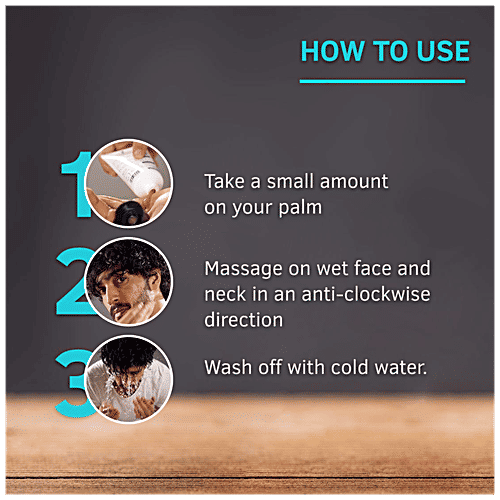 HOW TO USE

1 Take a small amount on your palm

2 Massage on wet face and neck in an anti-clockwise direction

3 Wash off with cold water.