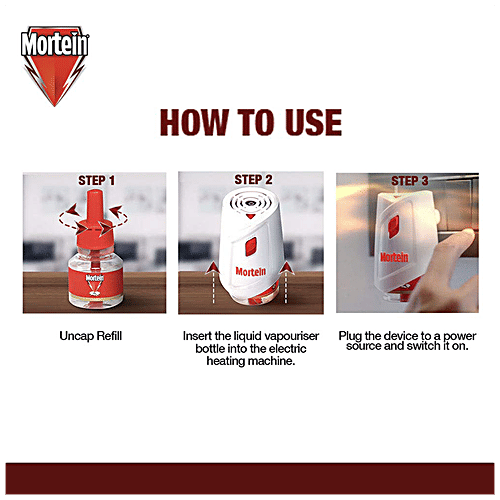 Mortein

HOW TO USE

STEP 1

Mortein

Uncap Refill

STEP 2

Mortein

Insert the liquid vapouriser bottle into the electric heating machine.

STEP 3

Mortein

Plug the device to a power source and switch it on.