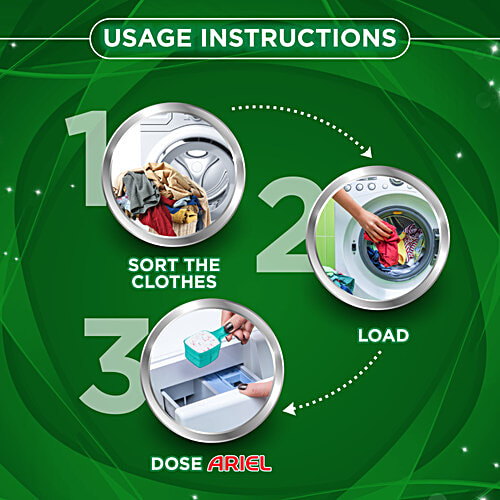 USAGE INSTRUCTIONS

1

SORT THE CLOTHES

2

LOAD

3

DOSE ARIEL