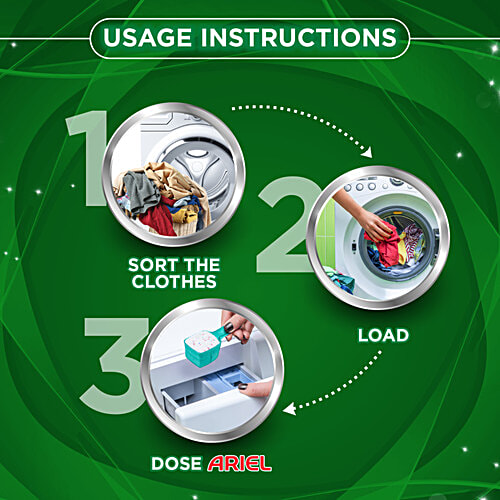 USAGE INSTRUCTIONS

1

SORT THE CLOTHES

2

LOAD

3

DOSE ARIEL