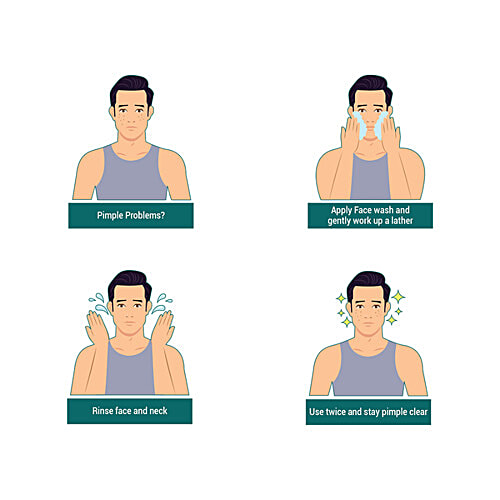 Pimple Problems?

Apply Face wash and gently work up a lather

Rinse face and neck

Use twice and stay pimple clear