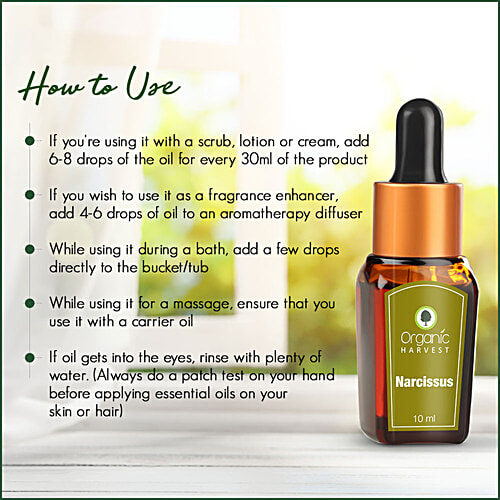 How to Use

If you're using it with a scrub, lotion or cream, add 6-8 drops of the oil for every 30ml of the product

If you wish to use it as a fragrance enhancer, add 4-6 drops of oil to an aromatherapy diffuser

While using it during a bath, add a few drops directly to the bucket/tub

While using it for a massage, ensure that you use it with a carrier oil

If oil gets into the eyes, rinse with plenty of water. (Always do a patch test on your hand before applying essential oils on your skin or hair)

Organic HARVEST

Narcissus

10 ml