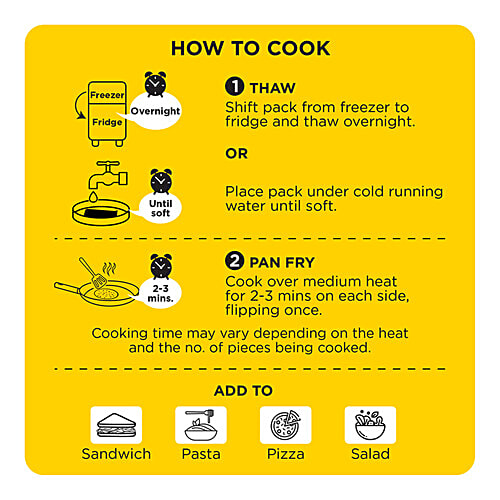 HOW TO COOK

Freezer
Fridge
Overnight

1 THAW
Shift pack from freezer to fridge and thaw overnight.

OR

Until soft

Place pack under cold running water until soft.

2-3 mins.

2 PAN FRY
Cook over medium heat for 2-3 mins on each side, flipping once.

Cooking time may vary depending on the heat and the no. of pieces being cooked.

ADD TO

Sandwich
Pasta
Pizza
Salad