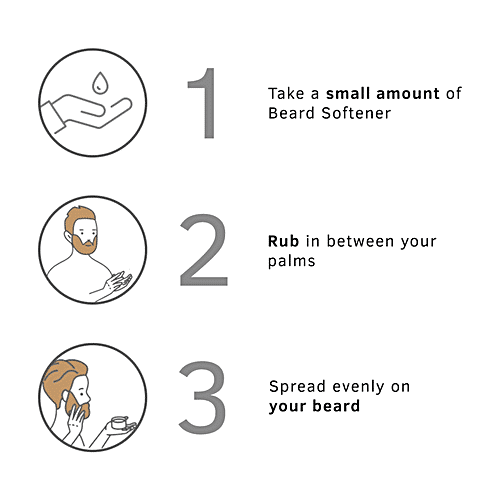 1

Take a small amount of Beard Softener

2

Rub in between your palms

3

Spread evenly on your beard