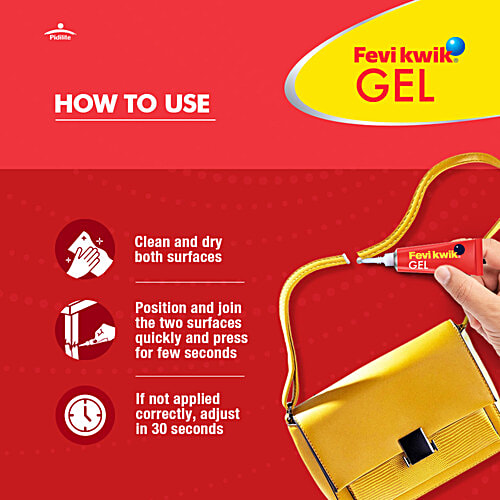 Pidilite

Fevi kwik
GEL

HOW TO USE

Clean and dry both surfaces

Position and join the two surfaces quickly and press for few seconds

If not applied correctly, adjust in 30 seconds

Fevi kwik
GEL