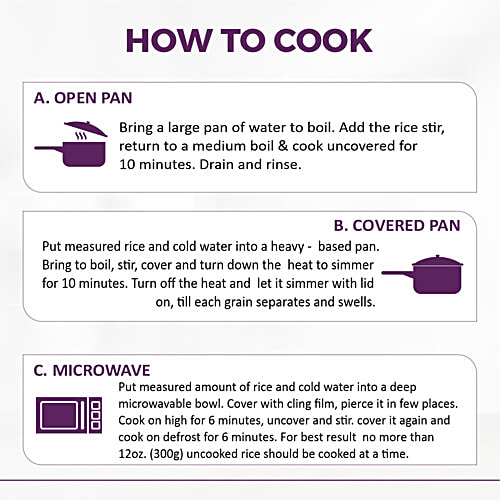 HOW TO COOK

A. OPEN PAN

Bring a large pan of water to boil. Add the rice stir, return to a medium boil & cook uncovered for 10 minutes. Drain and rinse.

B. COVERED PAN

Put measured rice and cold water into a heavy - based pan. Bring to boil, stir, cover and turn down the heat to simmer for 10 minutes. Turn off the heat and let it simmer with lid on, till each grain separates and swells.

C. MICROWAVE

Put measured amount of rice and cold water into a deep microwavable bowl. Cover with cling film, pierce it in few places. Cook on high for 6 minutes, uncover and stir. cover it again and cook on defrost for 6 minutes. For best result no more than 12oz. (300g) uncooked rice should be cooked at a time.