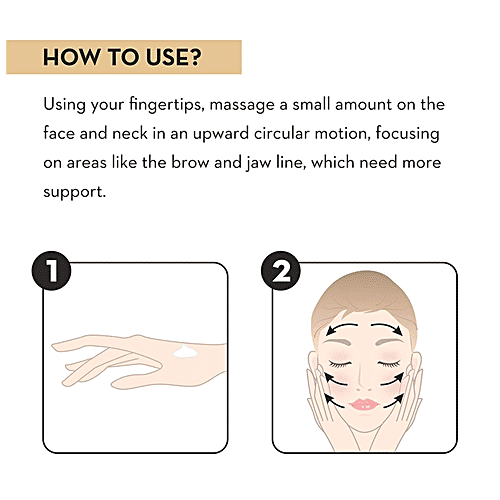 HOW TO USE?

Using your fingertips, massage a small amount on the face and neck in an upward circular motion, focusing on areas like the brow and jaw line, which need more support.

1

2