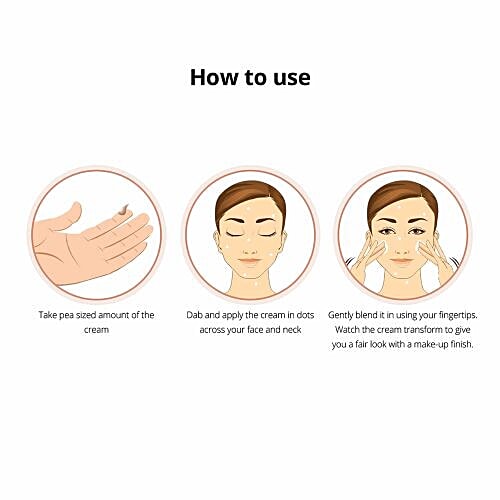 How to use

Take pea sized amount of the cream

Dab and apply the cream in dots across your face and neck

Gently blend it in using your fingertips. Watch the cream transform to give you a fair look with a make-up finish.