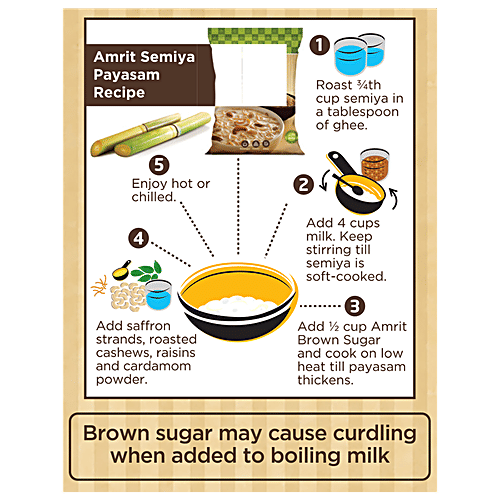 Amrit Semiya Payasam Recipe

1
Roast ¾th cup semiya in a tablespoon of ghee.

2
Add 4 cups milk. Keep stirring till semiya is soft-cooked.

3
Add ½ cup Amrit Brown Sugar and cook on low heat till payasam thickens.

4
Add saffron strands, roasted cashews, raisins and cardamom powder.

5
Enjoy hot or chilled.

Brown sugar may cause curdling when added to boiling milk