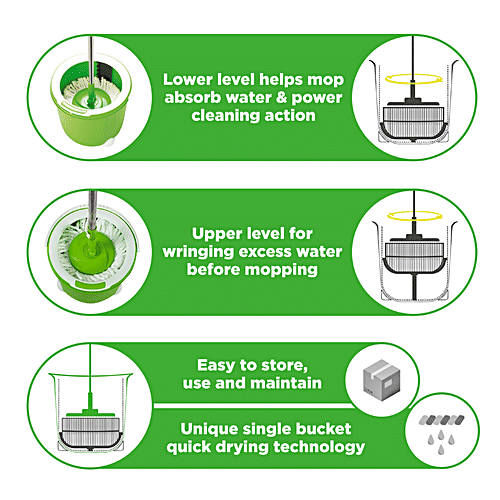 Lower level helps mop absorb water & power cleaning action

Upper level for wringing excess water before mopping

Easy to store, use and maintain

Unique single bucket quick drying technology