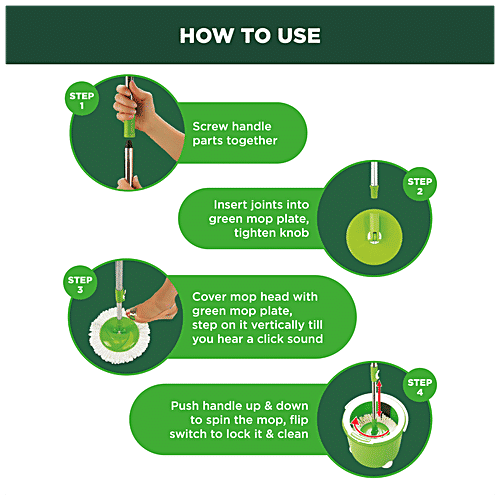 HOW TO USE

STEP 1

Screw handle parts together

STEP 2

Insert joints into green mop plate, tighten knob

STEP 3

Cover mop head with green mop plate, step on it vertically till you hear a click sound

STEP 4

Push handle up & down to spin the mop, flip switch to lock it & clean