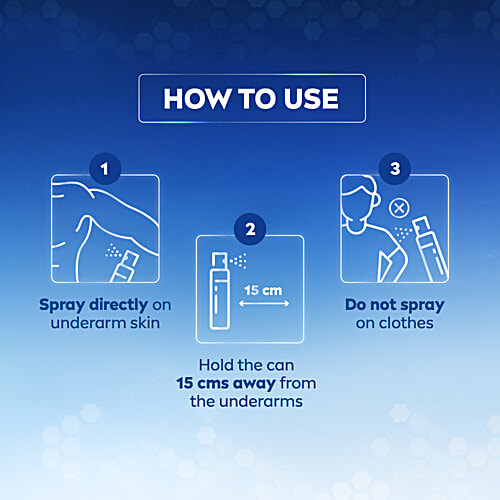 HOW TO USE

1

Spray directly on underarm skin

2

15 cm

Hold the can 15 cms away from the underarms

3

Do not spray on clothes