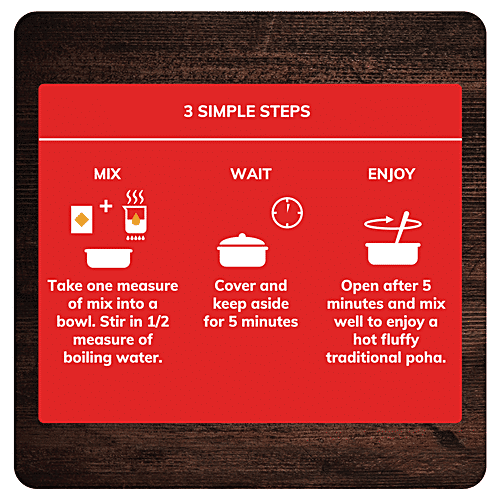 3 SIMPLE STEPS

MIX

Take one measure of mix into a bowl. Stir in 1/2 measure of boiling water.

WAIT

Cover and keep aside for 5 minutes

ENJOY

Open after 5 minutes and mix well to enjoy a hot fluffy traditional poha.