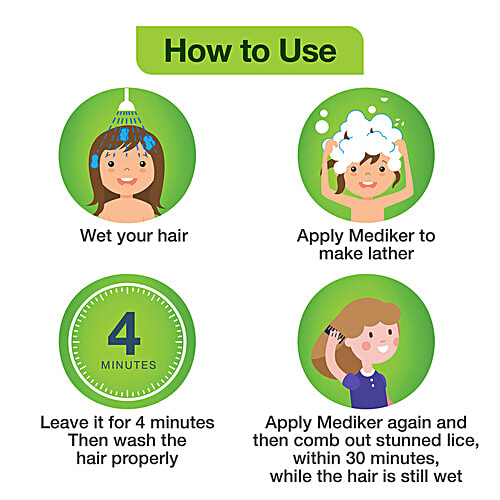 How to Use

Wet your hair

Apply Mediker to make lather

4
MINUTES

Leave it for 4 minutes Then wash the hair properly

Apply Mediker again and then comb out stunned lice, within 30 minutes, while the hair is still wet