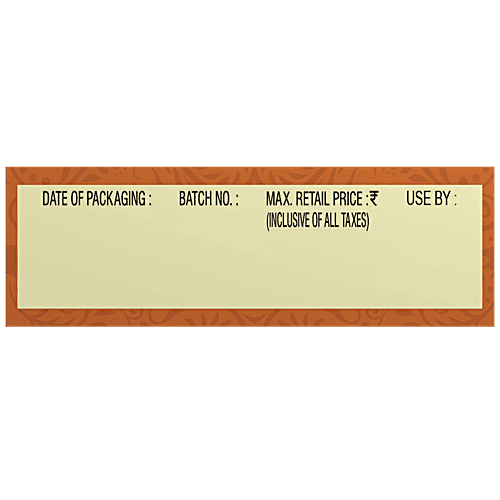 DATE OF PACKAGING :    BATCH NO. :    MAX. RETAIL PRICE :₹
(INCLUSIVE OF ALL TAXES)    USE BY :