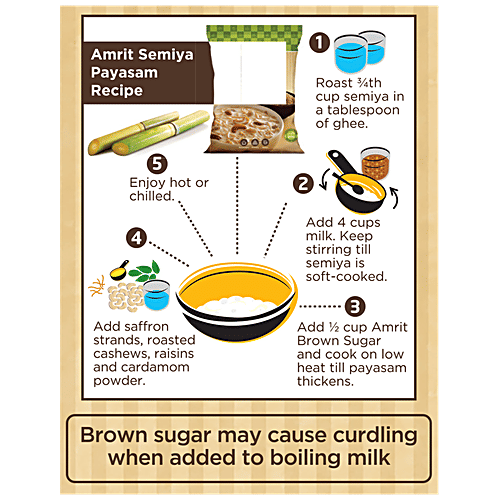 Amrit Semiya Payasam Recipe

1
Roast ¾th cup semiya in a tablespoon of ghee.

2
Add 4 cups milk. Keep stirring till semiya is soft-cooked.

3
Add ½ cup Amrit Brown Sugar and cook on low heat till payasam thickens.

4
Add saffron strands, roasted cashews, raisins and cardamom powder.

5
Enjoy hot or chilled.

Brown sugar may cause curdling when added to boiling milk