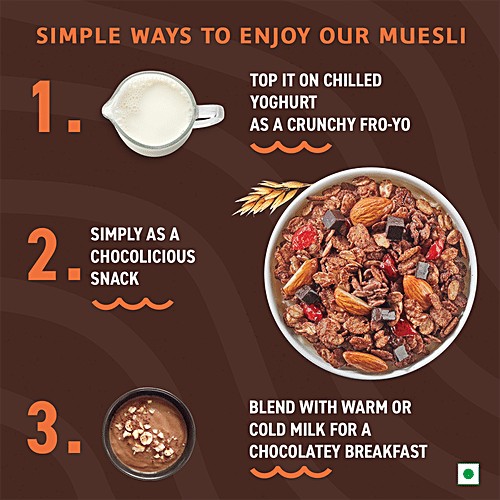 SIMPLE WAYS TO ENJOY OUR MUESLI

1.

TOP IT ON CHILLED YOGHURT AS A CRUNCHY FRO-YO

2.

SIMPLY AS A CHOCOLICIOUS SNACK

3.

BLEND WITH WARM OR COLD MILK FOR A CHOCOLATEY BREAKFAST