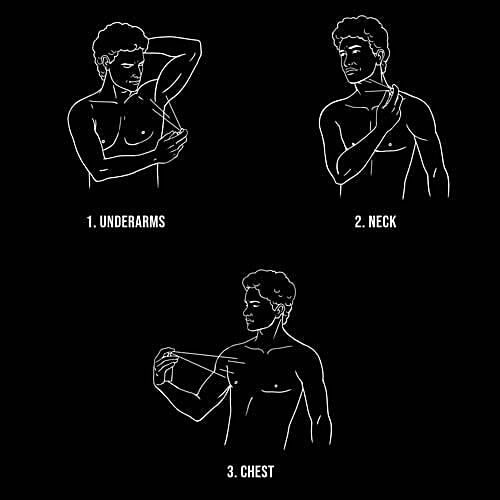 1. UNDERARMS

2. NECK

3. CHEST