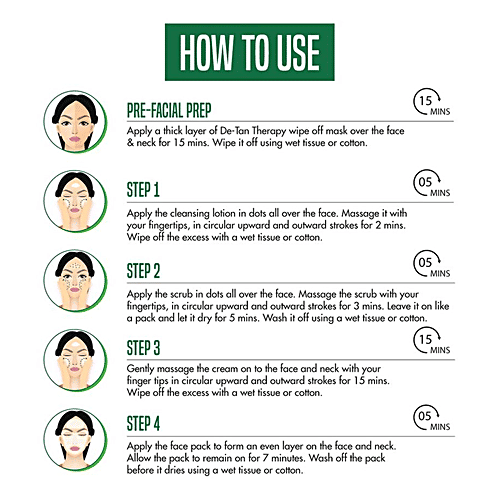 HOW TO USE

PRE-FACIAL PREP

15 MINS

Apply a thick layer of De-Tan Therapy wipe off mask over the face & neck for 15 mins. Wipe it off using wet tissue or cotton.

STEP 1

05 MINS

Apply the cleansing lotion in dots all over the face. Massage it with your fingertips, in circular upward and outward strokes for 2 mins. Wipe off the excess with a wet tissue or cotton.

STEP 2

05 MINS

Apply the scrub in dots all over the face. Massage the scrub with your fingertips, in circular upward and outward strokes for 3 mins. Leave it on like a pack and let it dry for 5 mins. Wash it off using a wet tissue or cotton.

STEP 3

15 MINS

Gently massage the cream on to the face and neck with your finger tips in circular upward and outward strokes for 15 mins. Wipe off the excess with a wet tissue or cotton.

STEP 4

05 MINS

Apply the face pack to form an even layer on the face and neck. Allow the pack to remain on for 7 minutes. Wash off the pack before it dries using a wet tissue or cotton.