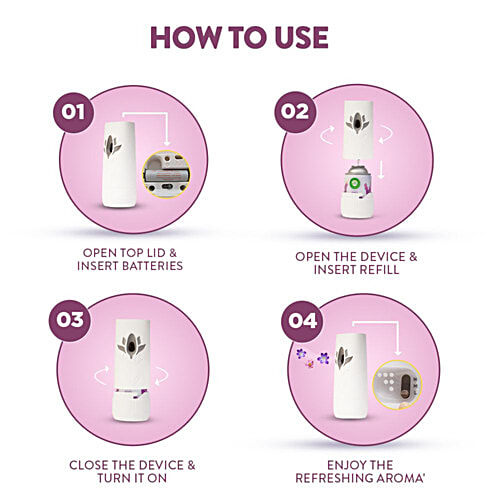 HOW TO USE

01

OPEN TOP LID & INSERT BATTERIES

02

OPEN THE DEVICE & INSERT REFILL

03

CLOSE THE DEVICE & TURN IT ON

04

ENJOY THE REFRESHING AROMA'