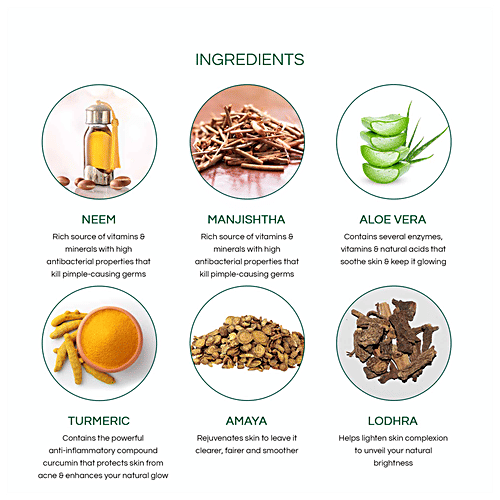 INGREDIENTS

NEEM
Rich source of vitamins & minerals with high antibacterial properties that kill pimple-causing germs

MANJISHTHA
Rich source of vitamins & minerals with high antibacterial properties that kill pimple-causing germs

ALOE VERA
Contains several enzymes, vitamins & natural acids that soothe skin & keep it glowing

TURMERIC
Contains the powerful anti-inflammatory compound curcumin that protects skin from acne & enhances your natural glow

AMAYA
Rejuvenates skin to leave it clearer, fairer and smoother

LODHRA
Helps lighten skin complexion to unveil your natural brightness