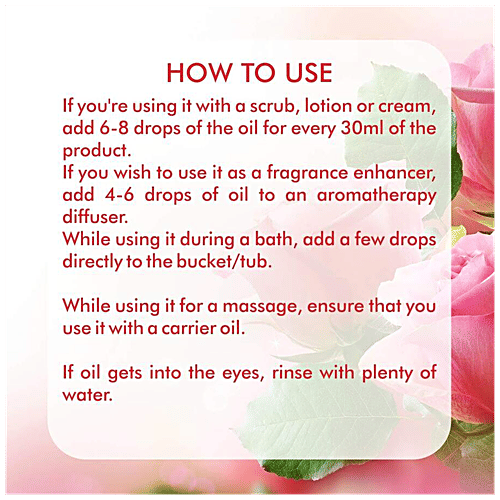 HOW TO USE

If you're using it with a scrub, lotion or cream, add 6-8 drops of the oil for every 30ml of the product.
If you wish to use it as a fragrance enhancer, add 4-6 drops of oil to an aromatherapy diffuser.
While using it during a bath, add a few drops directly to the bucket/tub.

While using it for a massage, ensure that you use it with a carrier oil.

If oil gets into the eyes, rinse with plenty of water.