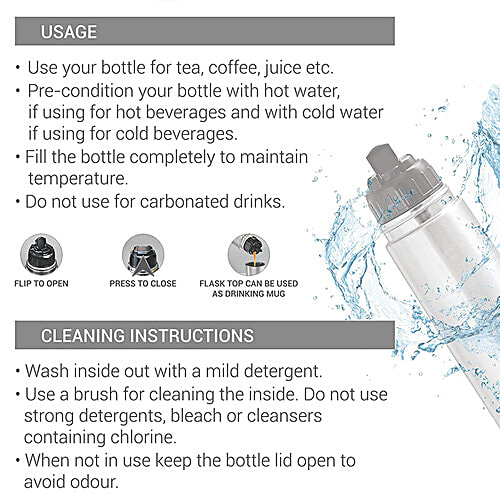 USAGE

• Use your bottle for tea, coffee, juice etc.
• Pre-condition your bottle with hot water, if using for hot beverages and with cold water if using for cold beverages.
• Fill the bottle completely to maintain temperature.
• Do not use for carbonated drinks.

FLIP TO OPEN

PRESS TO CLOSE

FLASK TOP CAN BE USED AS DRINKING MUG

CLEANING INSTRUCTIONS

• Wash inside out with a mild detergent.
• Use a brush for cleaning the inside. Do not use strong detergents, bleach or cleansers containing chlorine.
• When not in use keep the bottle lid open to avoid odour.