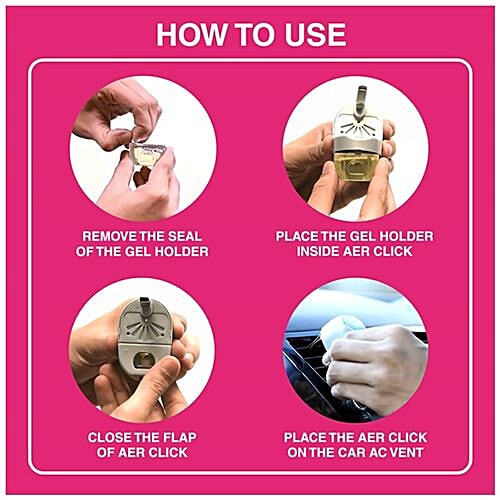 HOW TO USE

REMOVE THE SEAL OF THE GEL HOLDER

PLACE THE GEL HOLDER INSIDE AER CLICK

CLOSE THE FLAP OF AER CLICK

PLACE THE AER CLICK ON THE CAR AC VENT