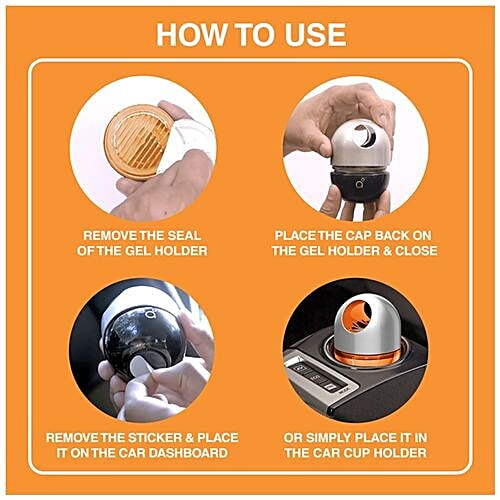 HOW TO USE

REMOVE THE SEAL OF THE GEL HOLDER

PLACE THE CAP BACK ON THE GEL HOLDER & CLOSE

REMOVE THE STICKER & PLACE IT ON THE CAR DASHBOARD

OR SIMPLY PLACE IT IN THE CAR CUP HOLDER