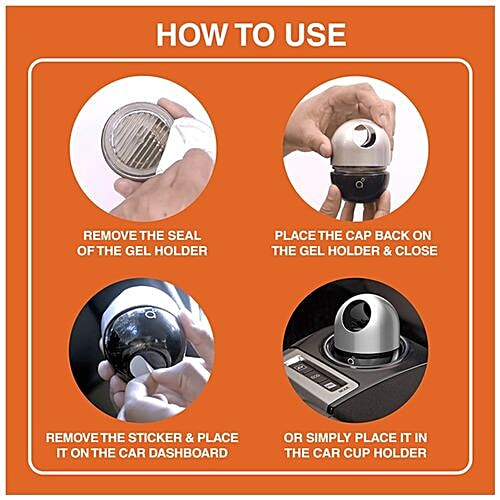 HOW TO USE

REMOVE THE SEAL OF THE GEL HOLDER

PLACE THE CAP BACK ON THE GEL HOLDER & CLOSE

REMOVE THE STICKER & PLACE IT ON THE CAR DASHBOARD

OR SIMPLY PLACE IT IN THE CAR CUP HOLDER