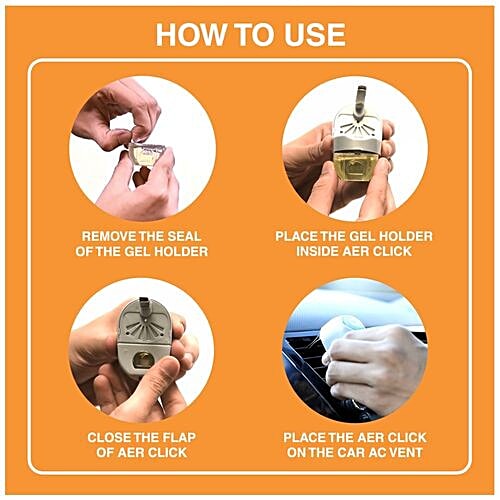 HOW TO USE

REMOVE THE SEAL OF THE GEL HOLDER

PLACE THE GEL HOLDER INSIDE AER CLICK

CLOSE THE FLAP OF AER CLICK

PLACE THE AER CLICK ON THE CAR AC VENT