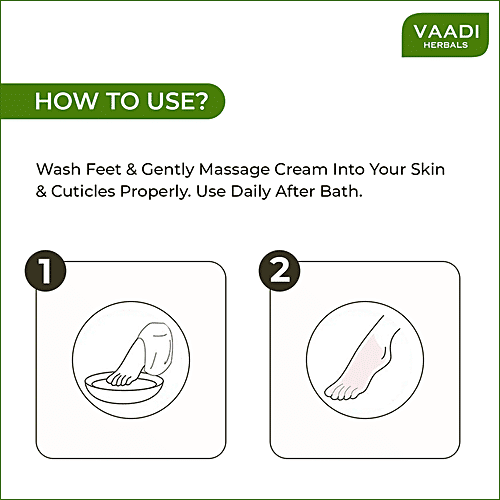 VAADI
HERBALS

HOW TO USE?

Wash Feet & Gently Massage Cream Into Your Skin & Cuticles Properly. Use Daily After Bath.

1

2