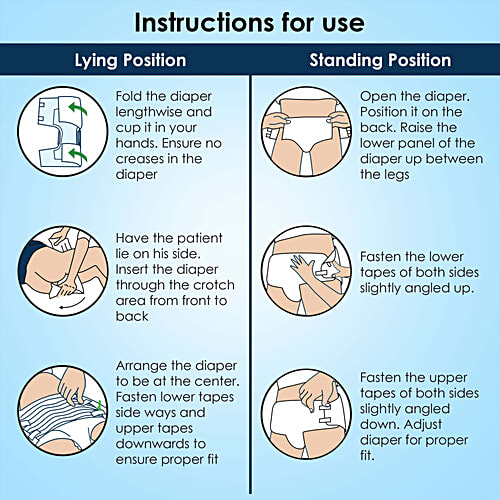 Instructions for use

Lying Position

Fold the diaper lengthwise and cup it in your hands. Ensure no creases in the diaper

Have the patient lie on his side. Insert the diaper through the crotch area from front to back

Arrange the diaper to be at the center. Fasten lower tapes side ways and upper tapes downwards to ensure proper fit

Standing Position

Open the diaper. Position it on the back. Raise the lower panel of the diaper up between the legs

Fasten the lower tapes of both sides slightly angled up.

Fasten the upper tapes of both sides slightly angled down. Adjust diaper for proper fit.