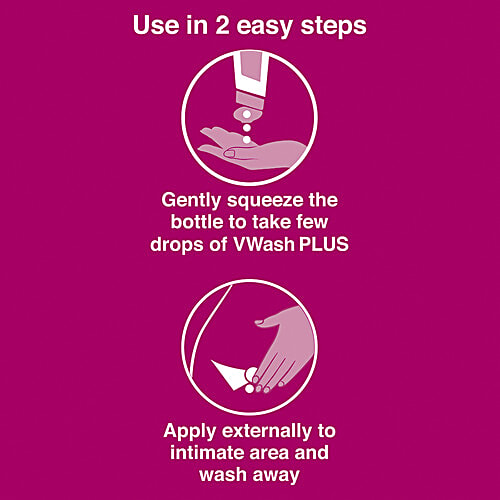 Use in 2 easy steps

Gently squeeze the bottle to take few drops of VWash PLUS

Apply externally to intimate area and wash away