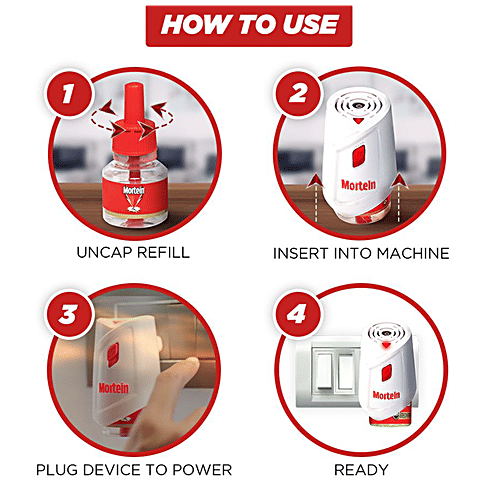 HOW TO USE

1

Mortein

UNCAP REFILL

2

Mortein

INSERT INTO MACHINE

3

Mortein

PLUG DEVICE TO POWER

4

Mortein

READY