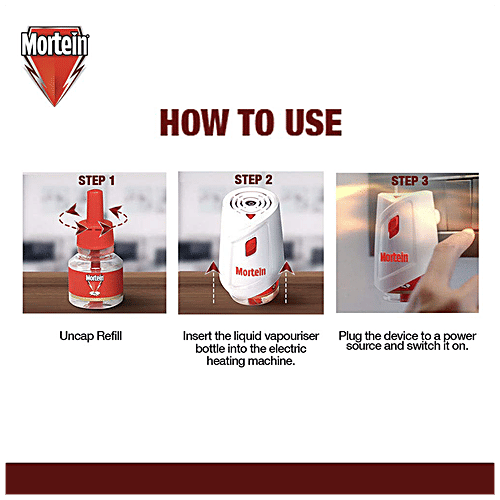 Mortein

HOW TO USE

STEP 1

Mortein

Uncap Refill

STEP 2

Mortein

Insert the liquid vapouriser bottle into the electric heating machine.

STEP 3

Mortein

Plug the device to a power source and switch it on.