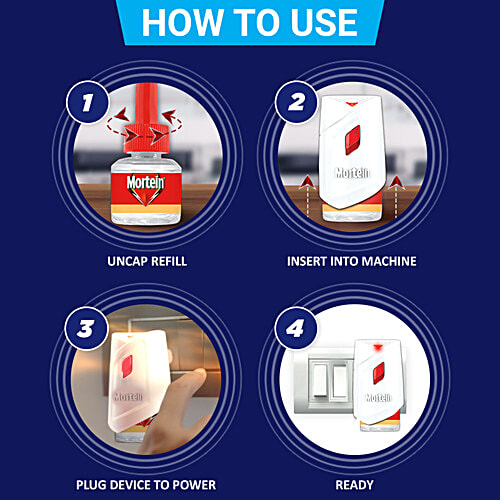 HOW TO USE

1

Mortein

UNCAP REFILL

2

Mortein

INSERT INTO MACHINE

3

Mortein

PLUG DEVICE TO POWER

4

Mortein

READY