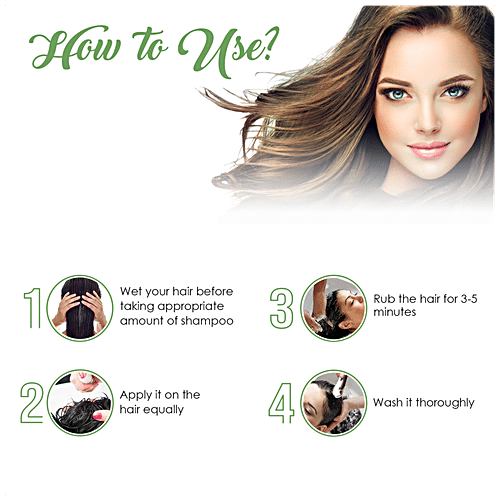 How to Use?

1 Wet your hair before taking appropriate amount of shampoo

2 Apply it on the hair equally

3 Rub the hair for 3-5 minutes

4 Wash it thoroughly